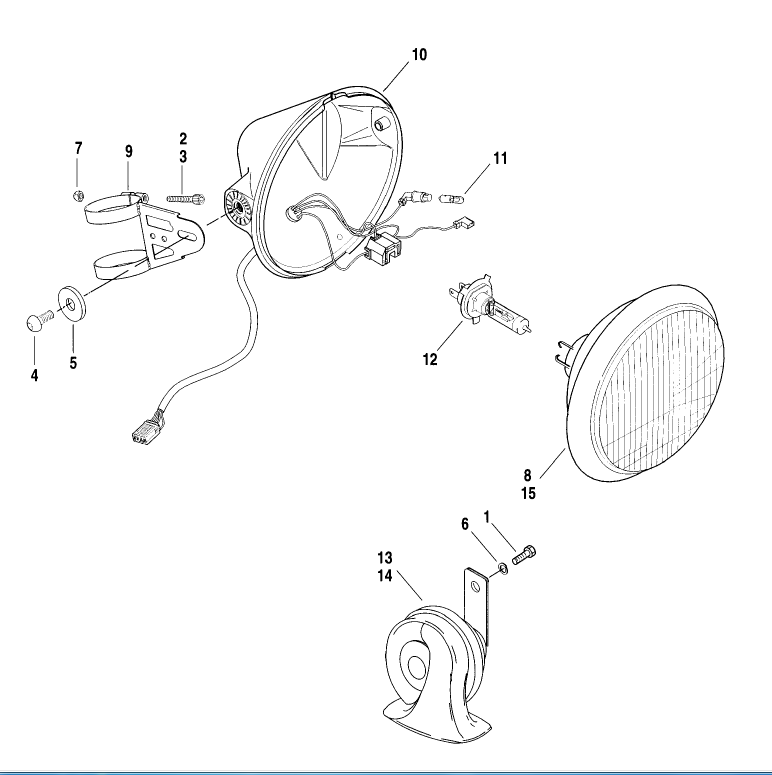 10
7
9
2
3
11
4
5
12
8
15
6
1
13
14